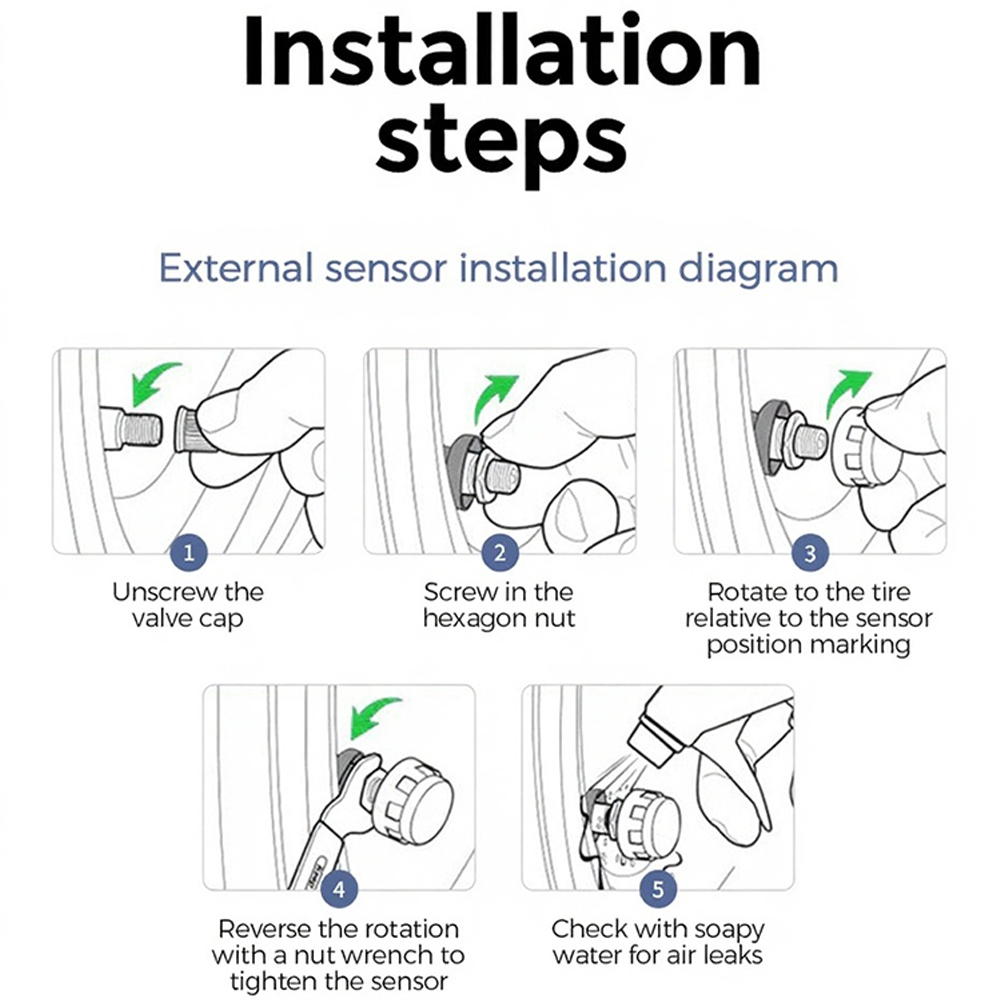 Installation steps

External sensor installation diagram

1
Unscrew the valve cap

2
Screw in the hexagon nut

3
Rotate to the tire relative to the sensor position marking

4
Reverse the rotation with a nut wrench to tighten the sensor

5
Check with soapy water for air leaks