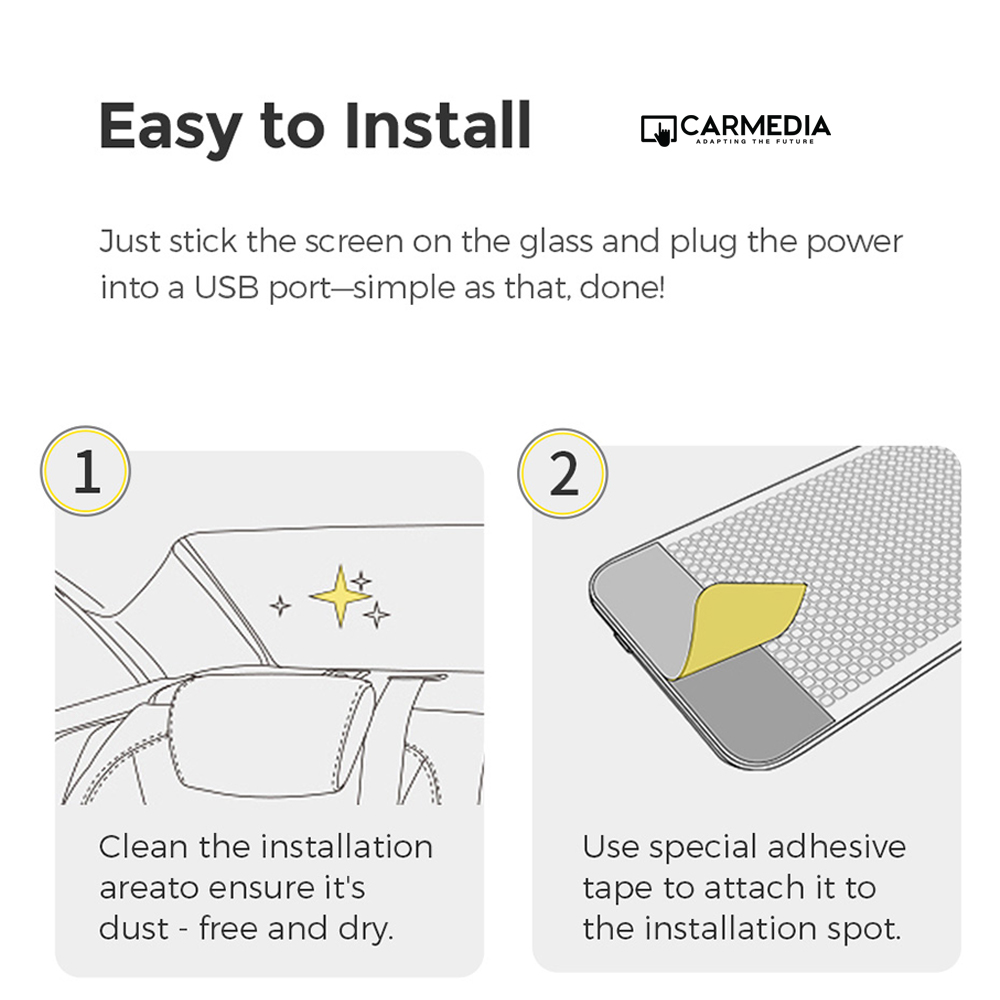 Easy to Install

CARMEDIA
ADAPTING THE FUTURE

Just stick the screen on the glass and plug the power into a USB port—simple as that, done!

1

Clean the installation areato ensure it's dust - free and dry.

2

Use special adhesive tape to attach it to the installation spot.